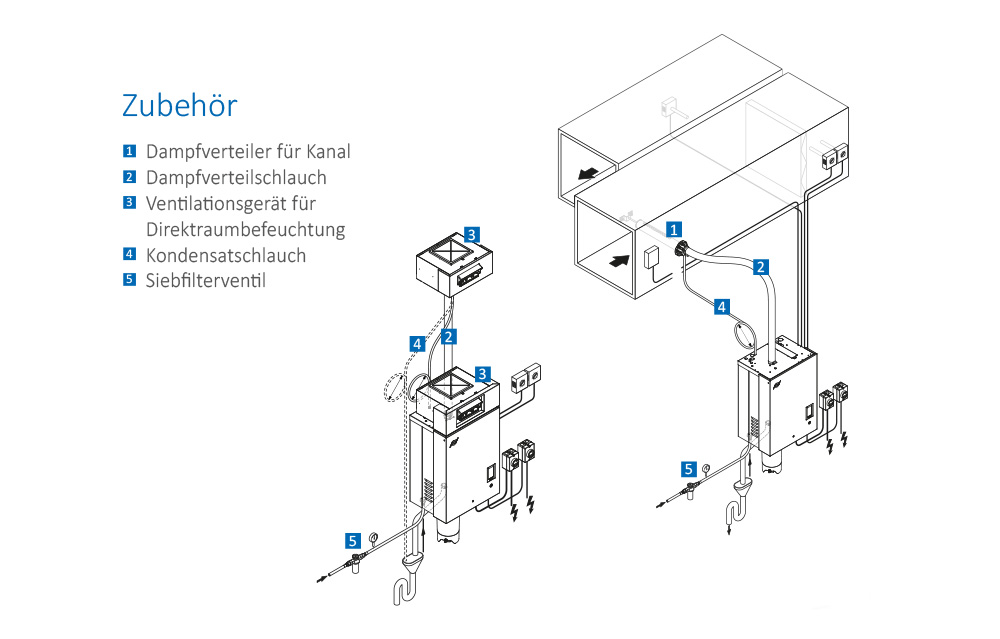 Zubehör

1 Dampfverteiler für Kanal
2 Dampfverteilschlauch
3 Ventilationsgerät für Direktraumbefeuchtung
4 Kondensatschlauch
5 Siebfilterventil

3
4
2
3
5
1
2
4
5